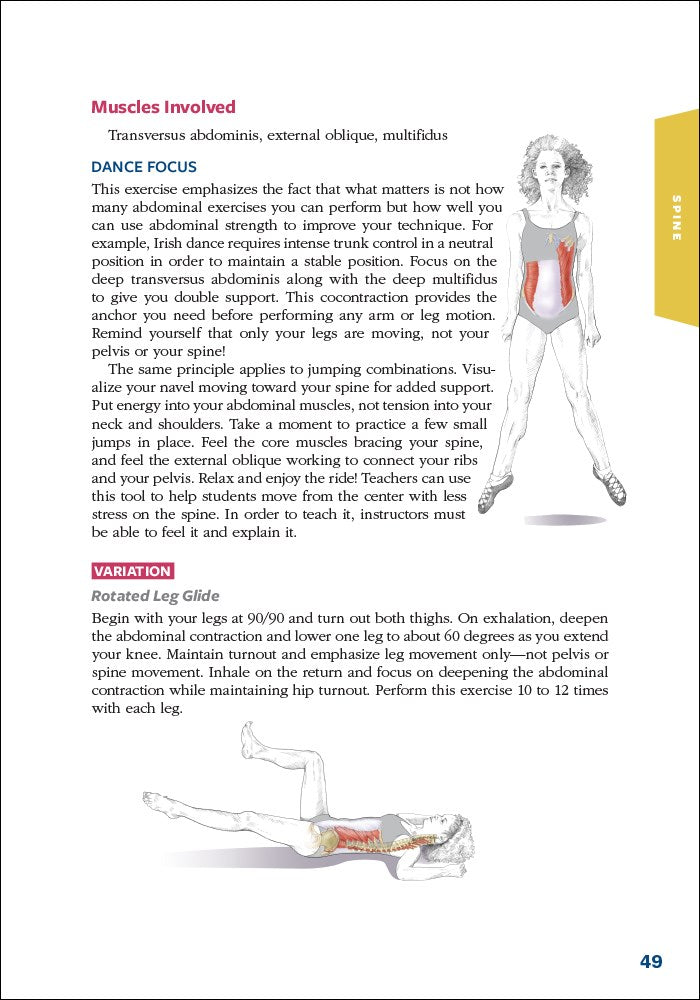 Muscles Involved

Transversus abdominis, external oblique, multifidus

DANCE FOCUS

This exercise emphasizes the fact that what matters is not how many abdominal exercises you can perform but how well you can use abdominal strength to improve your technique. For example, Irish dance requires intense trunk control in a neutral position in order to maintain a stable position. Focus on the deep transversus abdominis along with the deep multifidus to give you double support. This cocontraction provides the anchor you need before performing any arm or leg motion. Remind yourself that only your legs are moving, not your pelvis or your spine!

The same principle applies to jumping combinations. Visualize your navel moving toward your spine for added support. Put energy into your abdominal muscles, not tension into your neck and shoulders. Take a moment to practice a few small jumps in place. Feel the core muscles bracing your spine, and feel the external oblique working to connect your ribs and your pelvis. Relax and enjoy the ride! Teachers can use this tool to help students move from the center with less stress on the spine. In order to teach it, instructors must be able to feel it and explain it.

SPINE

VARIATION

Rotated Leg Glide

Begin with your legs at 90/90 and turn out both thighs. On exhalation, deepen the abdominal contraction and lower one leg to about 60 degrees as you extend your knee. Maintain turnout and emphasize leg movement only—not pelvis or spine movement. Inhale on the return and focus on deepening the abdominal contraction while maintaining hip turnout. Perform this exercise 10 to 12 times with each leg.

49