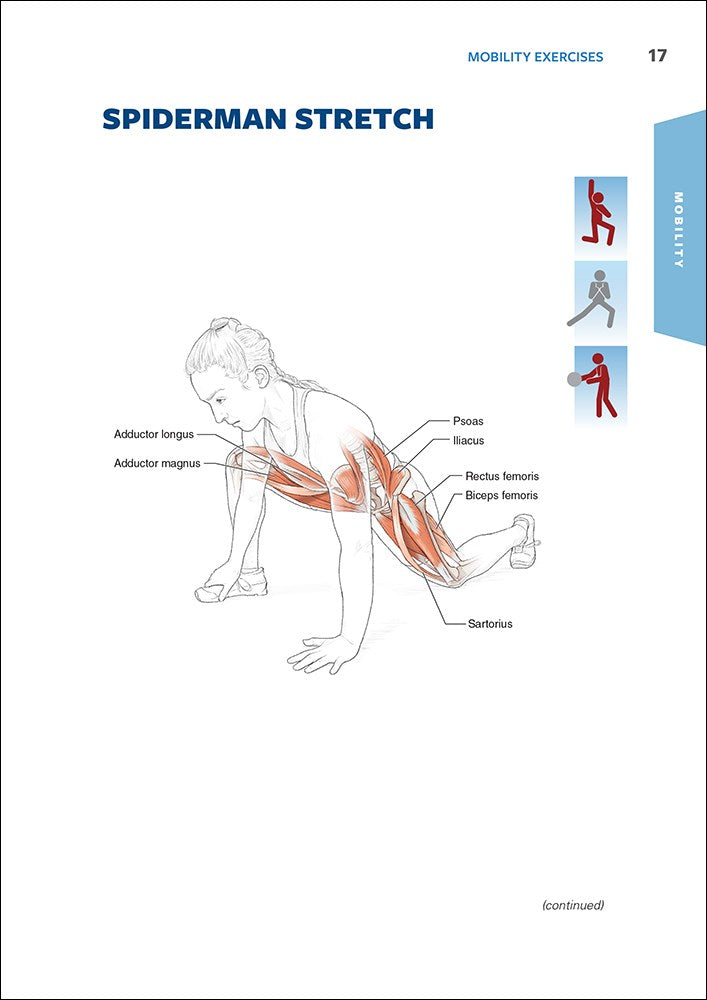 MOBILITY EXERCISES 17

SPIDERMAN STRETCH

MOBILITY

Adductor longus
Adductor magnus
Psoas
Iliacus
Rectus femoris
Biceps femoris
Sartorius

(continued)