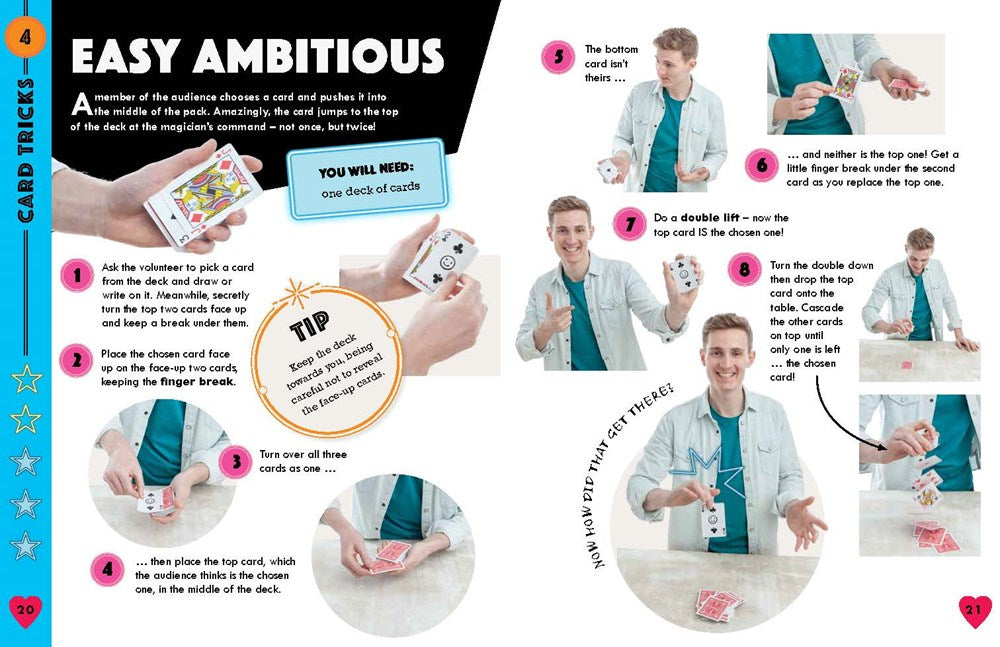 4

CARD TRICKS

EASY AMBITIOUS

A member of the audience chooses a card and pushes it into the middle of the pack. Amazingly, the card jumps to the top of the deck at the magician's command – not once, but twice!

YOU WILL NEED:
one deck of cards

1 Ask the volunteer to pick a card from the deck and draw or write on it. Meanwhile, secretly turn the top two cards face up and keep a break under them.

2 Place the chosen card face up on the face-up two cards, keeping the finger break.

TIP
Keep the deck towards you, being careful not to reveal the face-up cards.

3 Turn over all three cards as one ...

4 ... then place the top card, which the audience thinks is the chosen one, in the middle of the deck.

20

5 The bottom card isn't theirs ...

6 ... and neither is the top one! Get a little finger break under the second card as you replace the top one.

7 Do a double lift – now the top card IS the chosen one!

8 Turn the double down then drop the top card onto the table. Cascade the other cards on top until only one is left ... the chosen card!

NOW HOW DID THAT GET THERE?

21