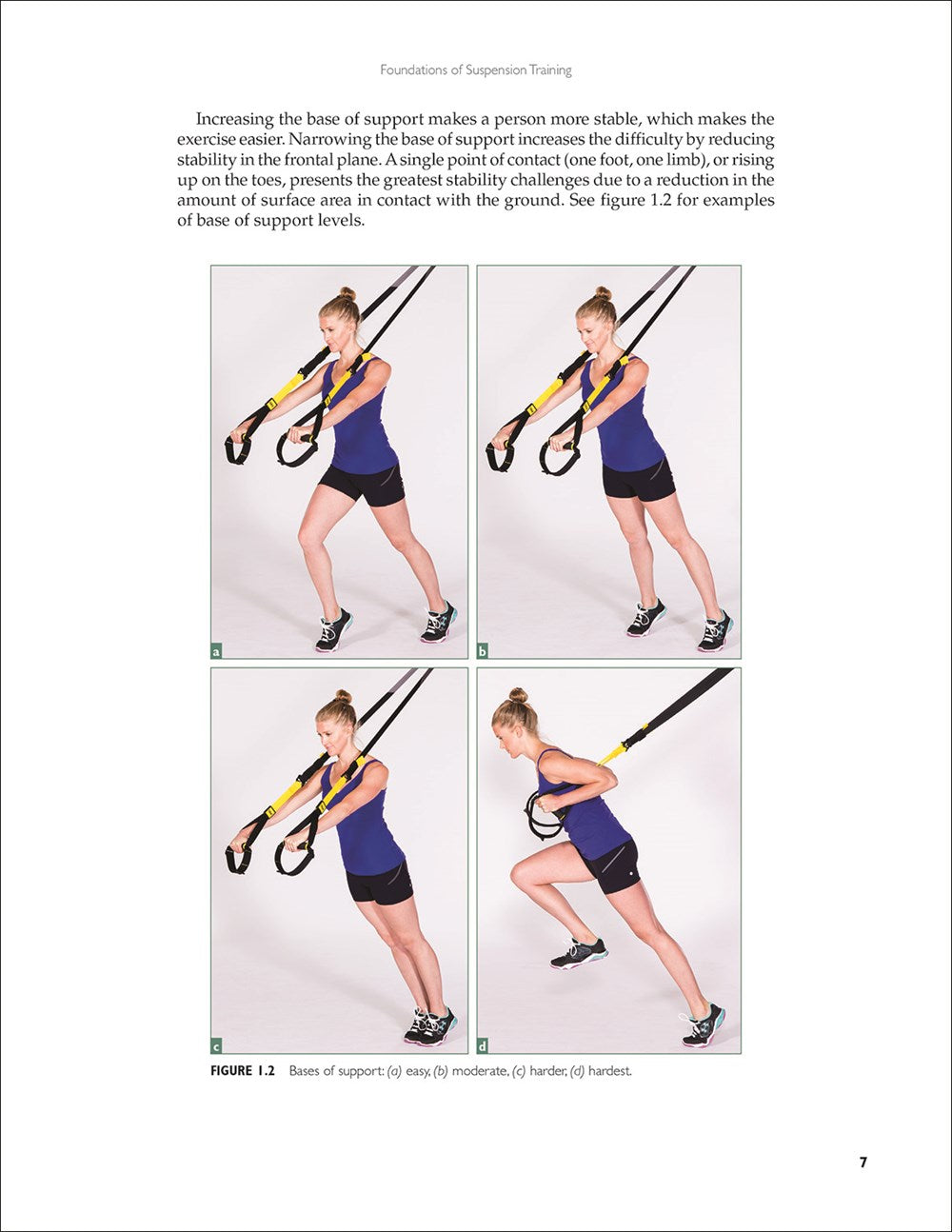 Foundations of Suspension Training

Increasing the base of support makes a person more stable, which makes the exercise easier. Narrowing the base of support increases the difficulty by reducing stability in the frontal plane. A single point of contact (one foot, one limb), or rising up on the toes, presents the greatest stability challenges due to a reduction in the amount of surface area in contact with the ground. See figure 1.2 for examples of base of support levels.

a

b

c

d

FIGURE 1.2 Bases of support: (a) easy, (b) moderate, (c) harder, (d) hardest.

7