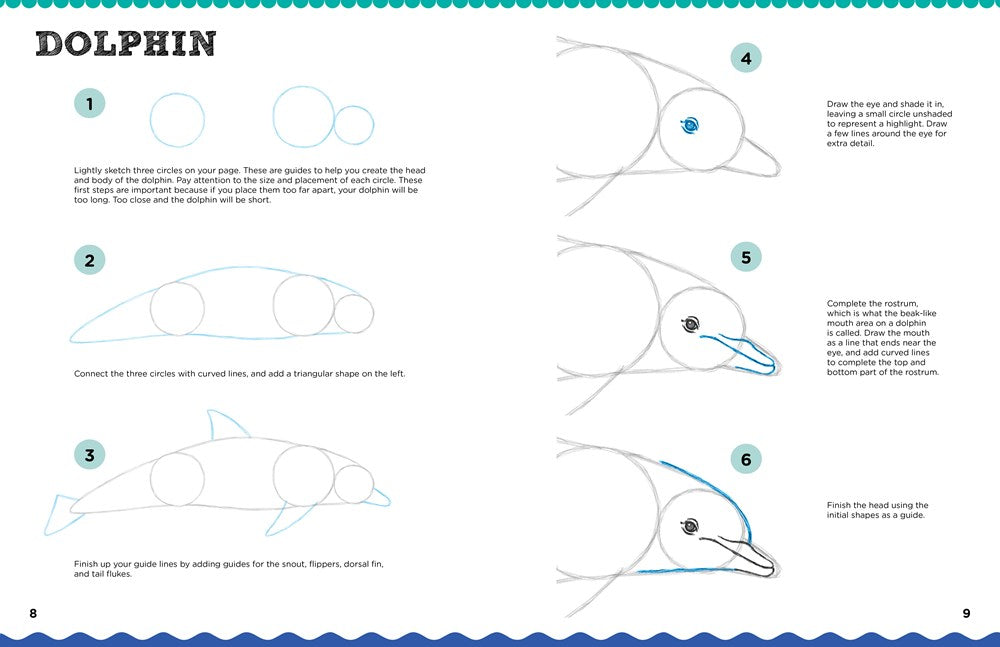 DOLPHIN

1

Lightly sketch three circles on your page. These are guides to help you create the head and body of the dolphin. Pay attention to the size and placement of each circle. These first steps are important because if you place them too far apart, your dolphin will be too long. Too close and the dolphin will be short.

2

Connect the three circles with curved lines, and add a triangular shape on the left.

3

Finish up your guide lines by adding guides for the snout, flippers, dorsal fin, and tail flukes.

8

4

Draw the eye and shade it in, leaving a small circle unshaded to represent a highlight. Draw a few lines around the eye for extra detail.

5

Complete the rostrum, which is what the beak-like mouth area on a dolphin is called. Draw the mouth as a line that ends near the eye, and add curved lines to complete the top and bottom part of the rostrum.

6

Finish the head using the initial shapes as a guide.

9