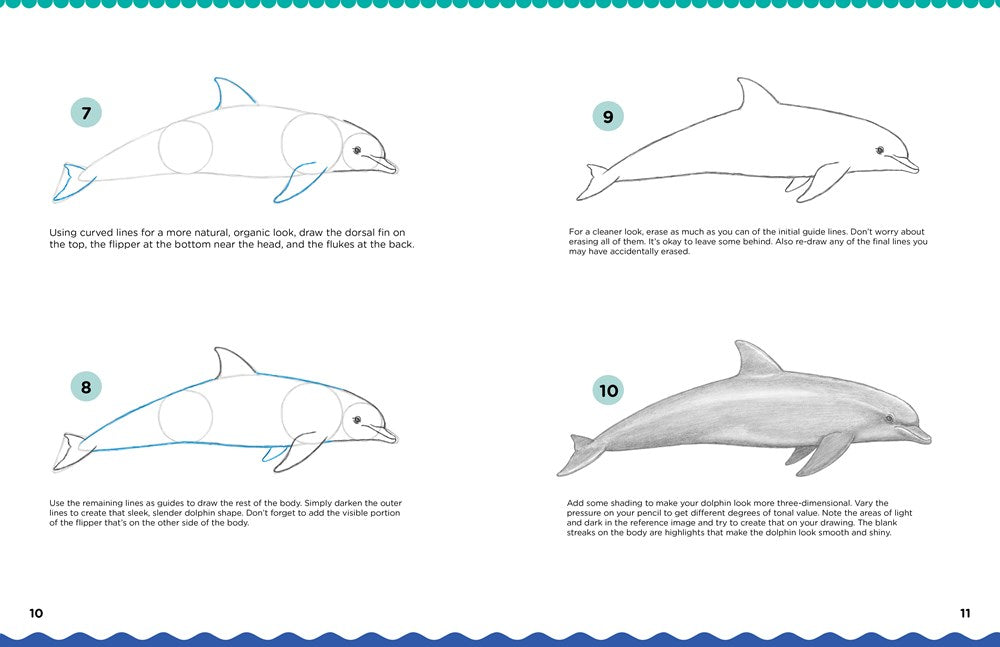 7

Using curved lines for a more natural, organic look, draw the dorsal fin on the top, the flipper at the bottom near the head, and the flukes at the back.

8

Use the remaining lines as guides to draw the rest of the body. Simply darken the outer lines to create that sleek, slender dolphin shape. Don't forget to add the visible portion of the flipper that's on the other side of the body.

10

9

For a cleaner look, erase as much as you can of the initial guide lines. Don't worry about erasing all of them. It's okay to leave some behind. Also re-draw any of the final lines you may have accidentally erased.

10

Add some shading to make your dolphin look more three-dimensional. Vary the pressure on your pencil to get different degrees of tonal value. Note the areas of light and dark in the reference image and try to create that on your drawing. The blank streaks on the body are highlights that make the dolphin look smooth and shiny.

11