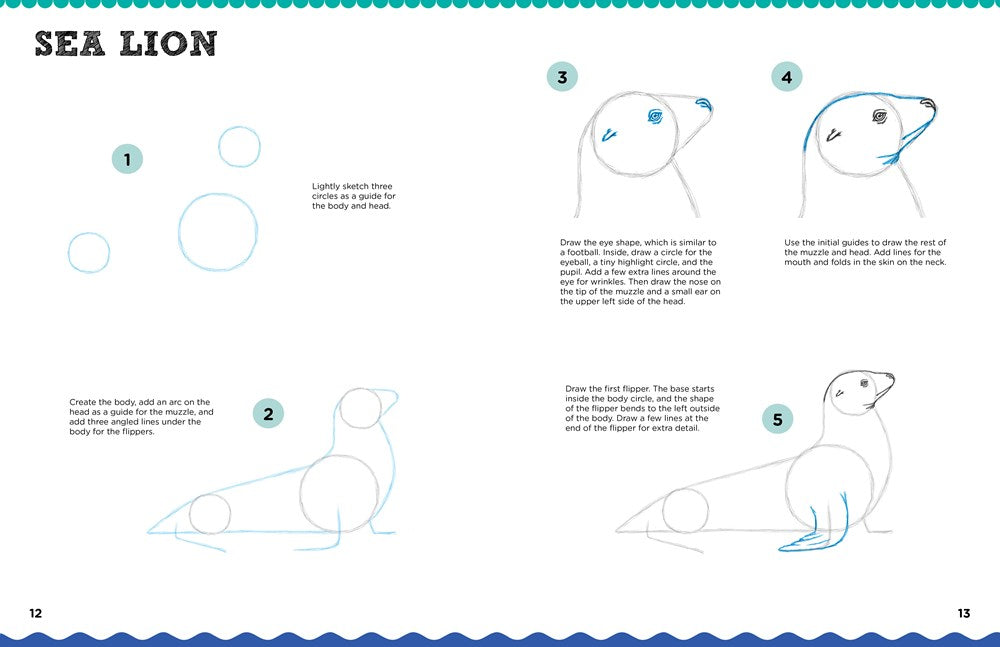 SEA LION

1

Lightly sketch three circles as a guide for the body and head.

2

Create the body, add an arc on the head as a guide for the muzzle, and add three angled lines under the body for the flippers.

12

3

Draw the eye shape, which is similar to a football. Inside, draw a circle for the eyeball, a tiny highlight circle, and the pupil. Add a few extra lines around the eye for wrinkles. Then draw the nose on the tip of the muzzle and a small ear on the upper left side of the head.

4

Use the initial guides to draw the rest of the muzzle and head. Add lines for the mouth and folds in the skin on the neck.

5

Draw the first flipper. The base starts inside the body circle, and the shape of the flipper bends to the left outside of the body. Draw a few lines at the end of the flipper for extra detail.

13