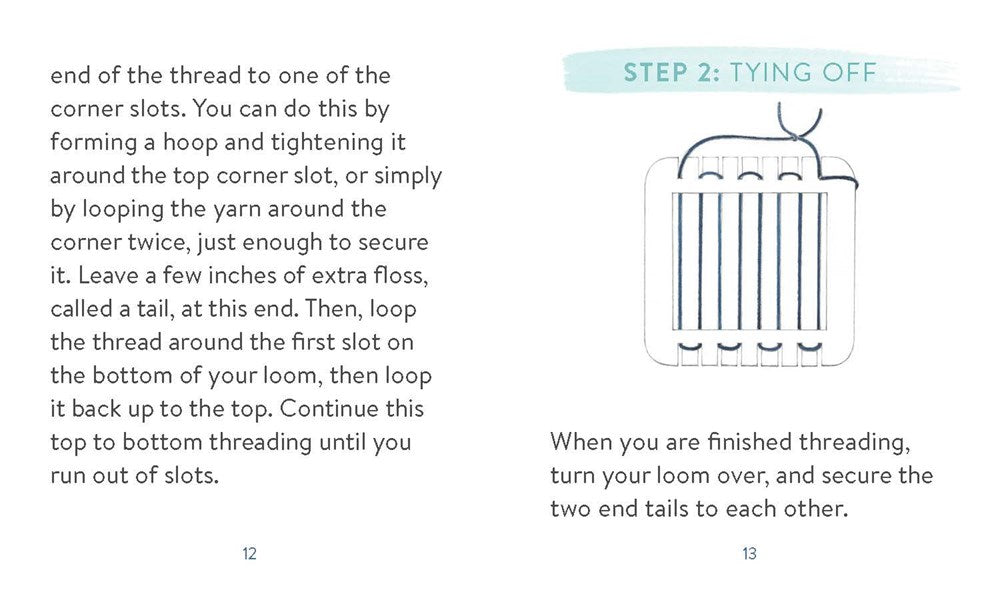 end of the thread to one of the corner slots. You can do this by forming a hoop and tightening it around the top corner slot, or simply by looping the yarn around the corner twice, just enough to secure it. Leave a few inches of extra floss, called a tail, at this end. Then, loop the thread around the first slot on the bottom of your loom, then loop it back up to the top. Continue this top to bottom threading until you run out of slots.

12

STEP 2: TYING OFF

When you are finished threading, turn your loom over, and secure the two end tails to each other.

13