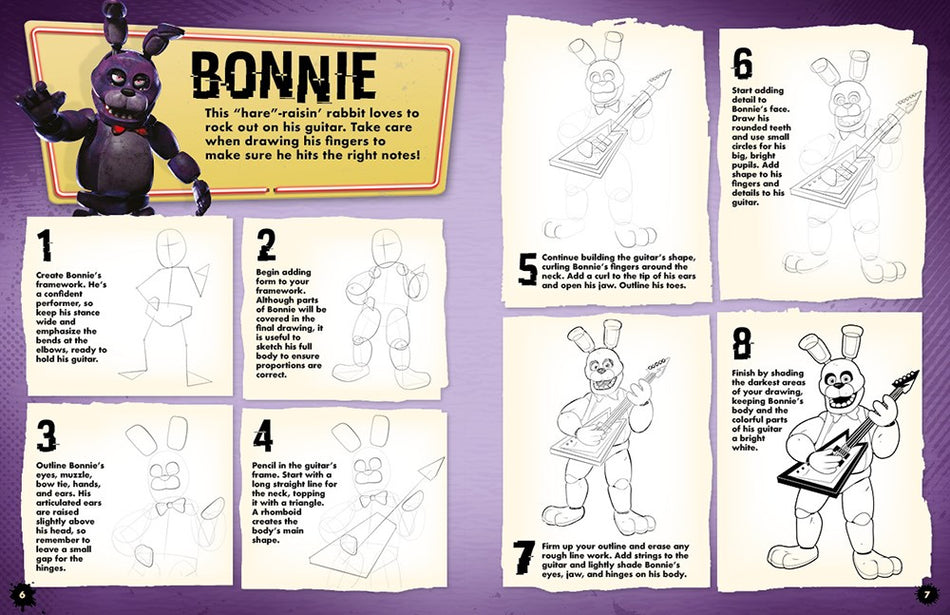 BONNIE

This "hare"-raisin' rabbit loves to rock out on his guitar. Take care when drawing his fingers to make sure he hits the right notes!

1

Create Bonnie's framework. He's a confident performer, so keep his stance wide and emphasize the bends at the elbows, ready to hold his guitar.

2

Begin adding form to your framework. Although parts of Bonnie will be covered in the final drawing, it is useful to sketch his full body to ensure proportions are correct.

3

Outline Bonnie's eyes, muzzle, bow tie, hands, and ears. His articulated ears are raised slightly above his head, so remember to leave a small gap for the hinges.

4

Pencil in the guitar's frame. Start with a long straight line for the neck, topping it with a triangle. A rhomboid creates the body's main shape.

5

Continue building the guitar's shape, curling Bonnie's fingers around the neck. Add a curl to the tip of his ears and open his jaw. Outline his toes.

6

Start adding detail to Bonnie's face. Draw his rounded teeth and use small circles for his big, bright pupils. Add shape to his fingers and details to his guitar.

7

Firm up your outline and erase any rough line work. Add strings to the guitar and lightly shade Bonnie's eyes, jaw, and hinges on his body.

8

Finish by shading the darkest areas of your drawing, keeping Bonnie's body and the colorful parts of his guitar a bright white.

6

7