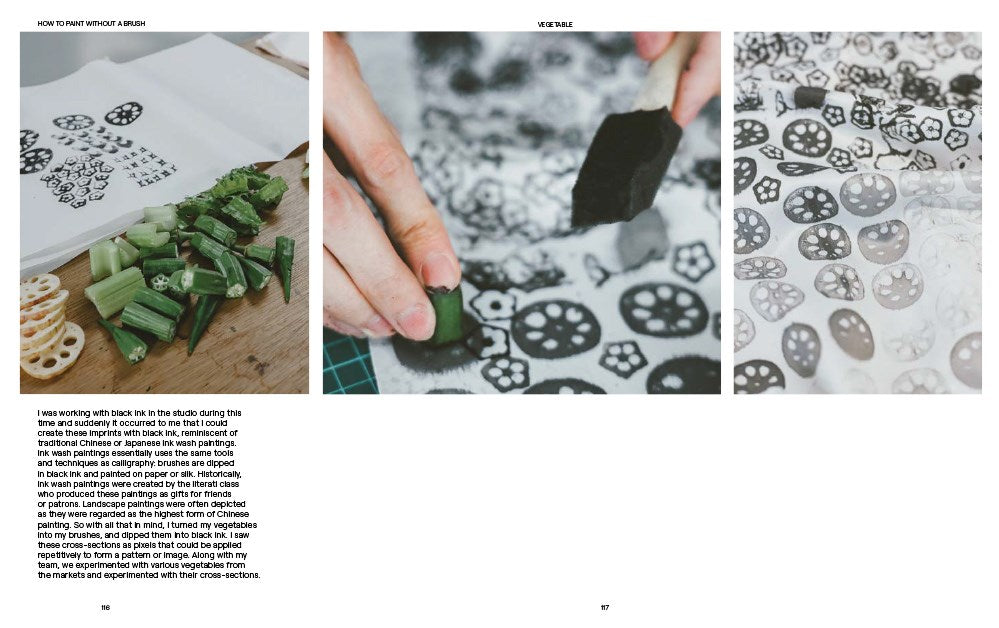 HOW TO PAINT WITHOUT A BRUSH

VEGETABLE

I was working with black ink in the studio during this time and suddenly it occurred to me that I could create these imprints with black ink, reminiscent of traditional Chinese or Japanese ink wash paintings. Ink wash paintings essentially uses the same tools and techniques as calligraphy: brushes are dipped in black ink and painted on paper or silk. Historically, ink wash paintings were created by the literati class who produced these paintings as gifts for friends or patrons. Landscape paintings were often depicted as they were regarded as the highest form of Chinese painting. So with all that in mind, I turned my vegetables into my brushes, and dipped them into black ink. I saw these cross-sections as pixels that could be applied repetitively to form a pattern or image. Along with my team, we experimented with various vegetables from the markets and experimented with their cross-sections.

116

117