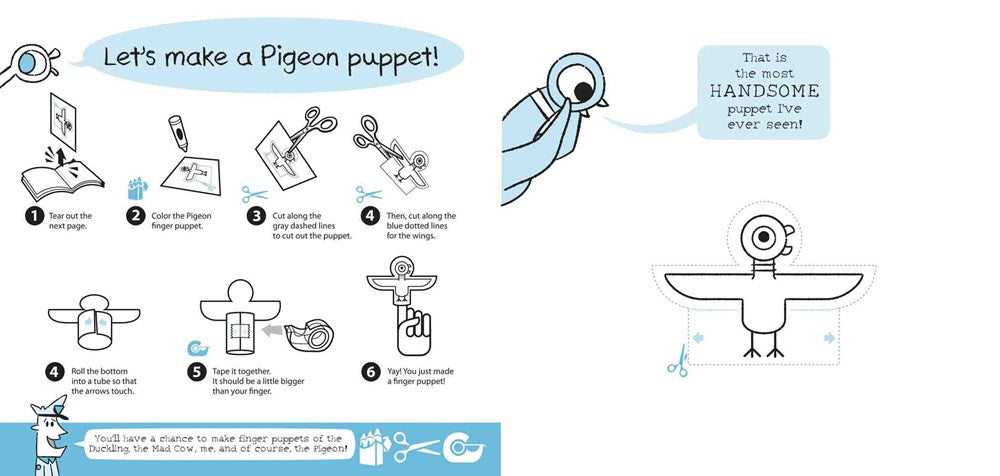 Let's make a Pigeon puppet!

1 Tear out the next page.

2 Color the Pigeon finger puppet.

3 Cut along the gray dashed lines to cut out the puppet.

4 Then, cut along the blue dotted lines for the wings.

4 Roll the bottom into a tube so that the arrows touch.

5 Tape it together. It should be a little bigger than your finger.

6 Yay! You just made a finger puppet!

You'll have a chance to make finger puppets of the Duckling, the Mad Cow, me, and of course, the Pigeon!

That is the most HANDSOME puppet I've ever seen!