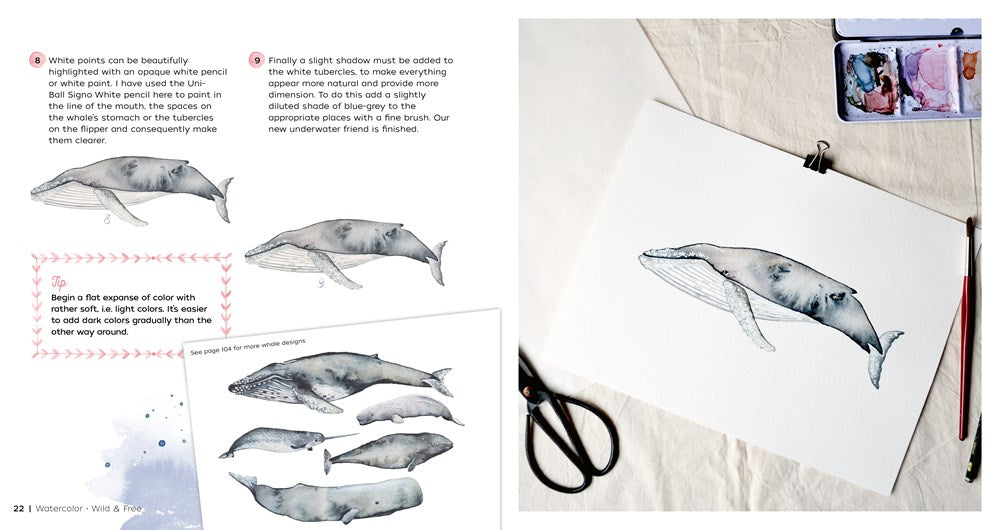 8 White points can be beautifully highlighted with an opaque white pencil or white paint. I have used the Uni-Ball Signo White pencil here to paint in the line of the mouth, the spaces on the whale's stomach or the tubercles on the flipper and consequently make them clearer.

9 Finally a slight shadow must be added to the white tubercles, to make everything appear more natural and provide more dimension. To do this add a slightly diluted shade of blue-grey to the appropriate places with a fine brush. Our new underwater friend is finished.

8

9

Tip
Begin a flat expanse of color with rather soft, i.e. light colors. It's easier to add dark colors gradually than the other way around.

See page 104 for more whale designs

22 | Watercolor · Wild & Free