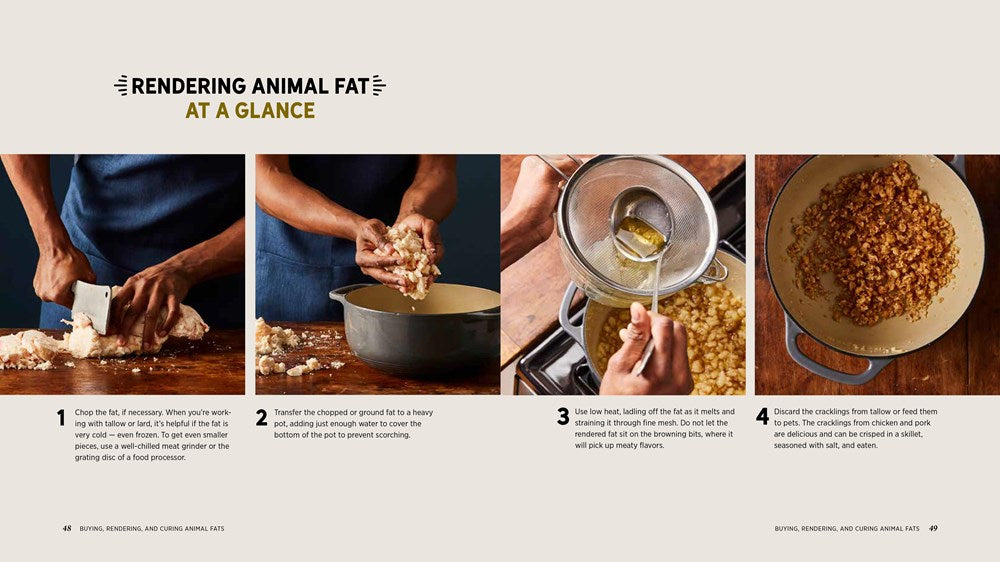 RENDERING ANIMAL FAT
AT A GLANCE

1 Chop the fat, if necessary. When you're working with tallow or lard, it's helpful if the fat is very cold — even frozen. To get even smaller pieces, use a well-chilled meat grinder or the grating disc of a food processor.

2 Transfer the chopped or ground fat to a heavy pot, adding just enough water to cover the bottom of the pot to prevent scorching.

3 Use low heat, ladling off the fat as it melts and straining it through fine mesh. Do not let the rendered fat sit on the browning bits, where it will pick up meaty flavors.

4 Discard the cracklings from tallow or feed them to pets. The cracklings from chicken and pork are delicious and can be crisped in a skillet, seasoned with salt, and eaten.

48 BUYING, RENDERING, AND CURING ANIMAL FATS

BUYING, RENDERING, AND CURING ANIMAL FATS 49