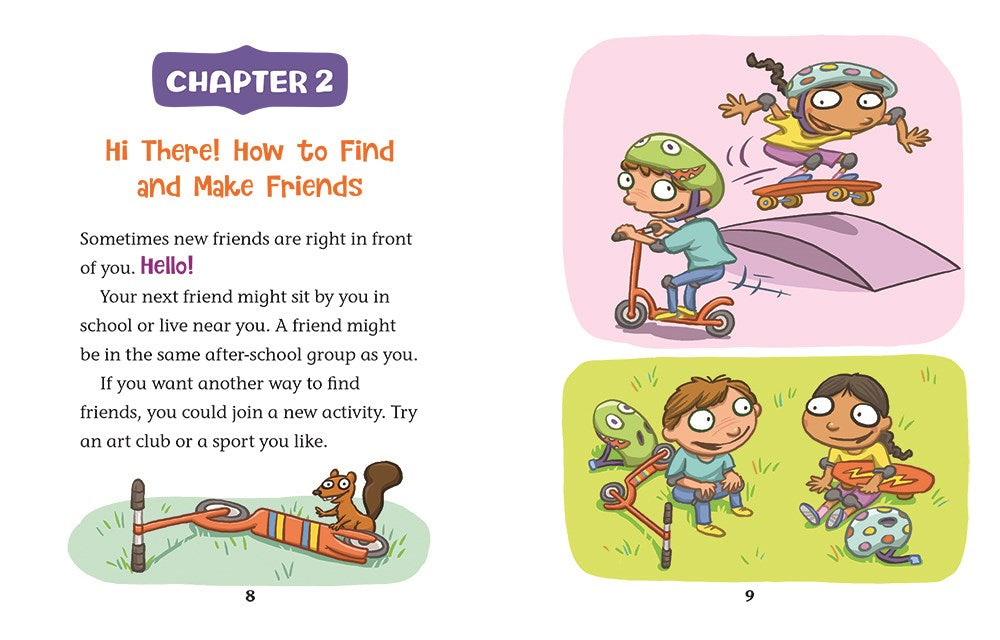 CHAPTER 2

Hi There! How to Find and Make Friends

Sometimes new friends are right in front of you. Hello!

Your next friend might sit by you in school or live near you. A friend might be in the same after-school group as you.

If you want another way to find friends, you could join a new activity. Try an art club or a sport you like.

8

9