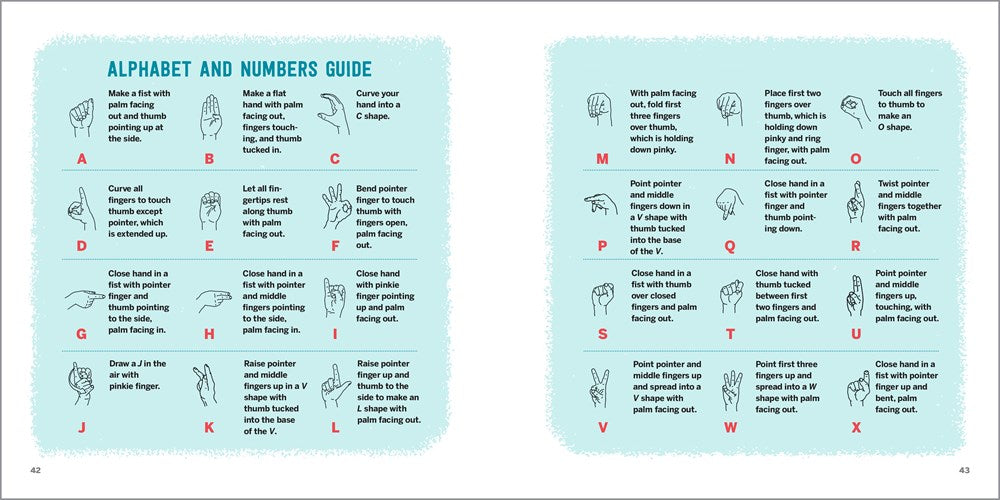 ALPHABET AND NUMBERS GUIDE

Make a fist with palm facing out and thumb pointing up at the side.
A

Make a flat hand with palm facing out, fingers touching, and thumb tucked in.
B

Curve your hand into a C shape.
C

Curve all fingers to touch thumb except pointer, which is extended up.
D

Let all fingertips rest along thumb with palm facing out.
E

Bend pointer finger to touch thumb with fingers open, palm facing out.
F

Close hand in a fist with pointer finger and thumb pointing to the side, palm facing in.
G

Close hand in a fist with pointer and middle fingers pointing to the side, palm facing in.
H

Close hand with pinkie finger pointing up and palm facing out.
I

Draw a J in the air with pinkie finger.
J

Raise pointer and middle fingers up in a V shape with thumb tucked into the base of the V.
K

Raise pointer finger up and thumb to the side to make an L shape with palm facing out.
L

42

With palm facing out, fold first three fingers over thumb, which is holding down pinky.
M

Place first two fingers over thumb, which is holding down pinky and ring finger, with palm facing out.
N

Touch all fingers to thumb to make an O shape.
O

Point pointer and middle fingers down in a V shape with thumb tucked into the base of the V.
P

Close hand in a fist with pointer finger and thumb pointing down.
Q

Twist pointer and middle fingers together with palm facing out.
R

Close hand in a fist with thumb over closed fingers and palm facing out.
S

Close hand with thumb tucked between first two fingers and palm facing out.
T

Point pointer and middle fingers up, touching, with palm facing out.
U

Point pointer and middle fingers up and spread into a V shape with palm facing out.
V

Point first three fingers up and spread into a W shape with palm facing out.
W

Close hand in a fist with pointer finger up and bent, palm facing out.
X

43