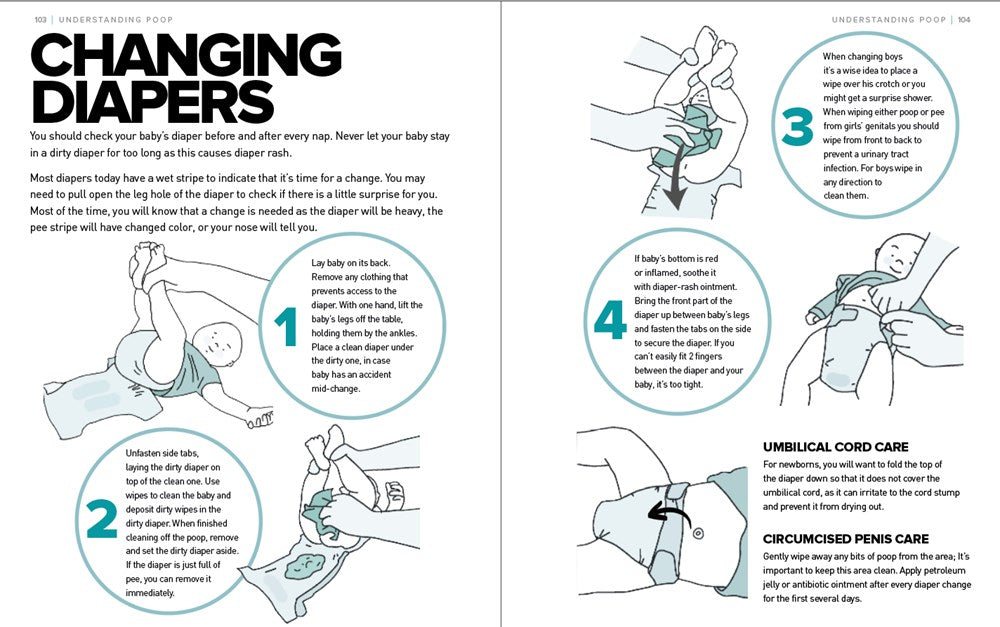 103 | UNDERSTANDING POOP

CHANGING DIAPERS

You should check your baby's diaper before and after every nap. Never let your baby stay in a dirty diaper for too long as this causes diaper rash.

Most diapers today have a wet stripe to indicate that it's time for a change. You may need to pull open the leg hole of the diaper to check if there is a little surprise for you. Most of the time, you will know that a change is needed as the diaper will be heavy, the pee stripe will have changed color, or your nose will tell you.

1
Lay baby on its back. Remove any clothing that prevents access to the diaper. With one hand, lift the baby's legs off the table, holding them by the ankles. Place a clean diaper under the dirty one, in case baby has an accident mid-change.

2
Unfasten side tabs, laying the dirty diaper on top of the clean one. Use wipes to clean the baby and deposit dirty wipes in the dirty diaper. When finished cleaning off the poop, remove and set the dirty diaper aside. If the diaper is just full of pee, you can remove it immediately.

UNDERSTANDING POOP | 104

3
When changing boys it's a wise idea to place a wipe over his crotch or you might get a surprise shower. When wiping either poop or pee from girls' genitals you should wipe from front to back to prevent a urinary tract infection. For boys wipe in any direction to clean them.

4
If baby's bottom is red or inflamed, soothe it with diaper-rash ointment. Bring the front part of the diaper up between baby's legs and fasten the tabs on the side to secure the diaper. If you can't easily fit 2 fingers between the diaper and your baby, it's too tight.

UMBILICAL CORD CARE
For newborns, you will want to fold the top of the diaper down so that it does not cover the umbilical cord, as it can irritate to the cord stump and prevent it from drying out.

CIRCUMCISED PENIS CARE
Gently wipe away any bits of poop from the area; It's important to keep this area clean. Apply petroleum jelly or antibiotic ointment after every diaper change for the first several days.