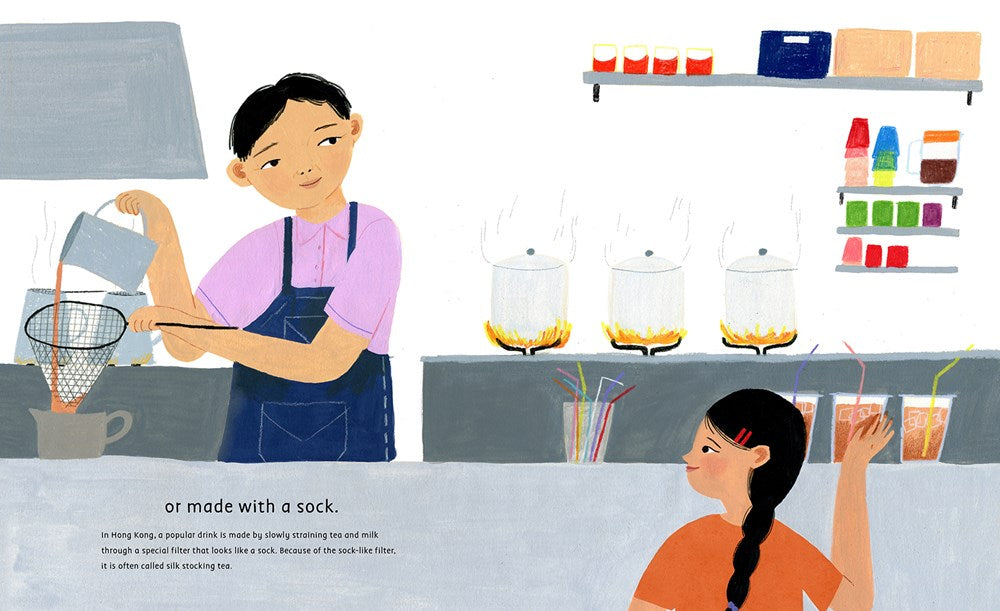 or made with a sock.

In Hong Kong, a popular drink is made by slowly straining tea and milk through a special filter that looks like a sock. Because of the sock-like filter, it is often called silk stocking tea.