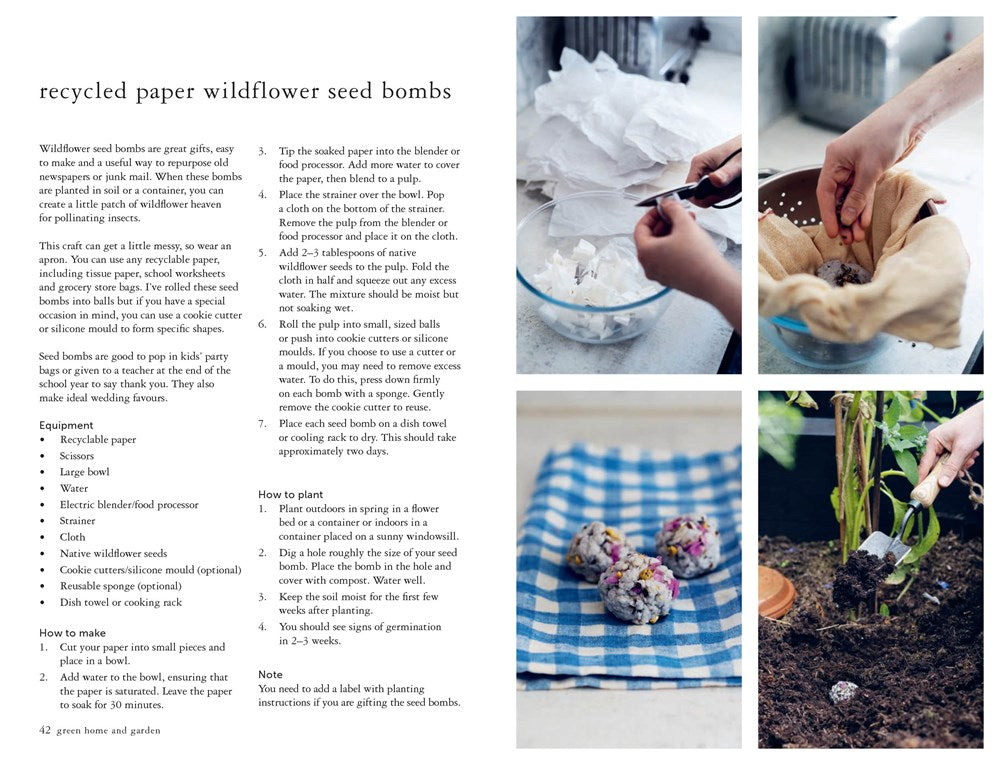 recycled paper wildflower seed bombs

Wildflower seed bombs are great gifts, easy to make and a useful way to repurpose old newspapers or junk mail. When these bombs are planted in soil or a container, you can create a little patch of wildflower heaven for pollinating insects.

This craft can get a little messy, so wear an apron. You can use any recyclable paper, including tissue paper, school worksheets and grocery store bags. I've rolled these seed bombs into balls but if you have a special occasion in mind, you can use a cookie cutter or silicone mould to form specific shapes.

Seed bombs are good to pop in kids' party bags or given to a teacher at the end of the school year to say thank you. They also make ideal wedding favours.

Equipment
• Recyclable paper
• Scissors
• Large bowl
• Water
• Electric blender/food processor
• Strainer
• Cloth
• Native wildflower seeds
• Cookie cutters/silicone mould (optional)
• Reusable sponge (optional)
• Dish towel or cooking rack

How to make
1. Cut your paper into small pieces and place in a bowl.
2. Add water to the bowl, ensuring that the paper is saturated. Leave the paper to soak for 30 minutes.
3. Tip the soaked paper into the blender or food processor. Add more water to cover the paper, then blend to a pulp.
4. Place the strainer over the bowl. Pop a cloth on the bottom of the strainer. Remove the pulp from the blender or food processor and place it on the cloth.
5. Add 2–3 tablespoons of native wildflower seeds to the pulp. Fold the cloth in half and squeeze out any excess water. The mixture should be moist but not soaking wet.
6. Roll the pulp into small, sized balls or push into cookie cutters or silicone moulds. If you choose to use a cutter or a mould, you may need to remove excess water. To do this, press down firmly on each bomb with a sponge. Gently remove the cookie cutter to reuse.
7. Place each seed bomb on a dish towel or cooling rack to dry. This should take approximately two days.

How to plant
1. Plant outdoors in spring in a flower bed or a container or indoors in a container placed on a sunny windowsill.
2. Dig a hole roughly the size of your seed bomb. Place the bomb in the hole and cover with compost. Water well.
3. Keep the soil moist for the first few weeks after planting.
4. You should see signs of germination in 2–3 weeks.

Note
You need to add a label with planting instructions if you are gifting the seed bombs.

42 green home and garden