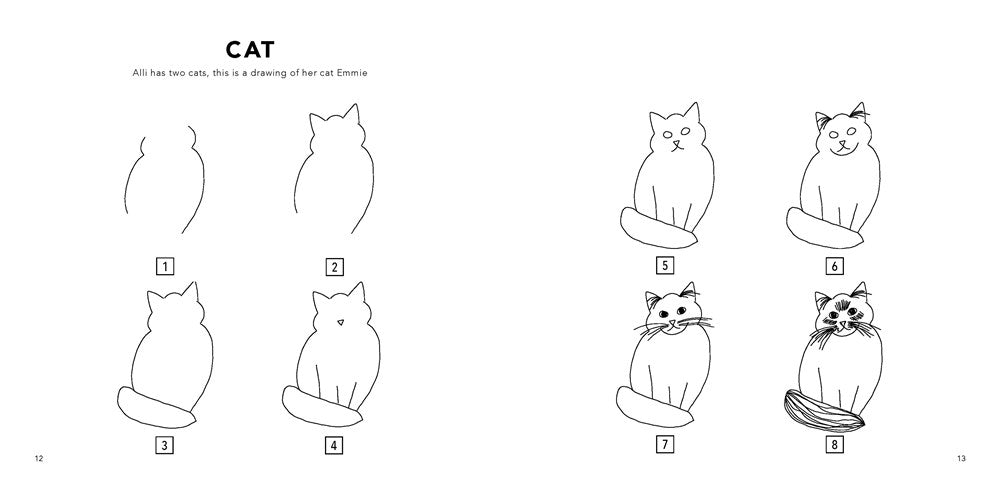 CAT

Alli has two cats, this is a drawing of her cat Emmie

1

2

3

4

12

5

6

7

8

13