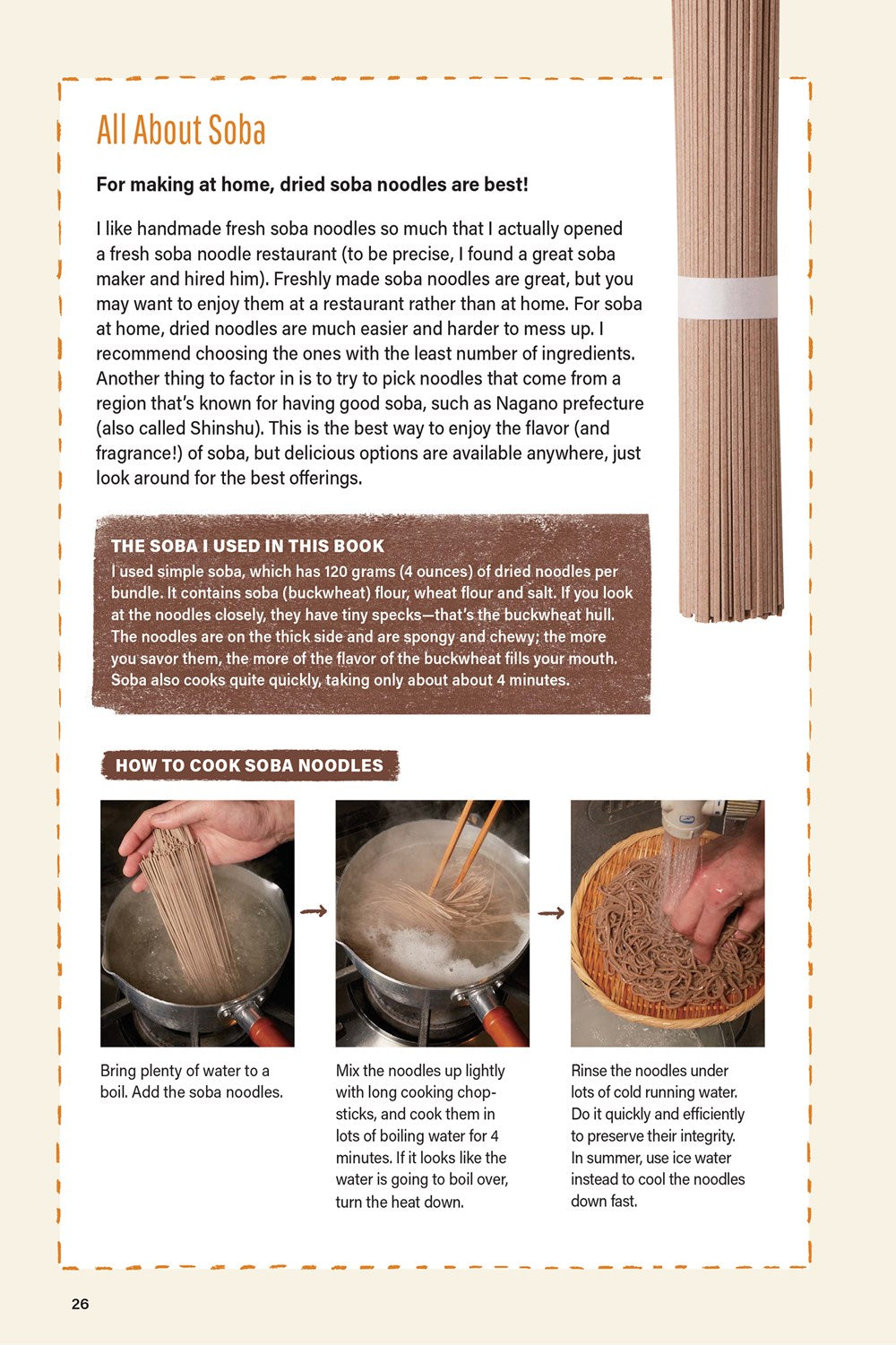 All About Soba

For making at home, dried soba noodles are best!

I like handmade fresh soba noodles so much that I actually opened a fresh soba noodle restaurant (to be precise, I found a great soba maker and hired him). Freshly made soba noodles are great, but you may want to enjoy them at a restaurant rather than at home. For soba at home, dried noodles are much easier and harder to mess up. I recommend choosing the ones with the least number of ingredients. Another thing to factor in is to try to pick noodles that come from a region that's known for having good soba, such as Nagano prefecture (also called Shinshu). This is the best way to enjoy the flavor (and fragrance!) of soba, but delicious options are available anywhere, just look around for the best offerings.

THE SOBA I USED IN THIS BOOK
I used simple soba, which has 120 grams (4 ounces) of dried noodles per bundle. It contains soba (buckwheat) flour, wheat flour and salt. If you look at the noodles closely, they have tiny specks—that's the buckwheat hull. The noodles are on the thick side and are spongy and chewy; the more you savor them, the more of the flavor of the buckwheat fills your mouth. Soba also cooks quite quickly, taking only about about 4 minutes.

HOW TO COOK SOBA NOODLES

Bring plenty of water to a boil. Add the soba noodles.

Mix the noodles up lightly with long cooking chopsticks, and cook them in lots of boiling water for 4 minutes. If it looks like the water is going to boil over, turn the heat down.

Rinse the noodles under lots of cold running water. Do it quickly and efficiently to preserve their integrity. In summer, use ice water instead to cool the noodles down fast.

26